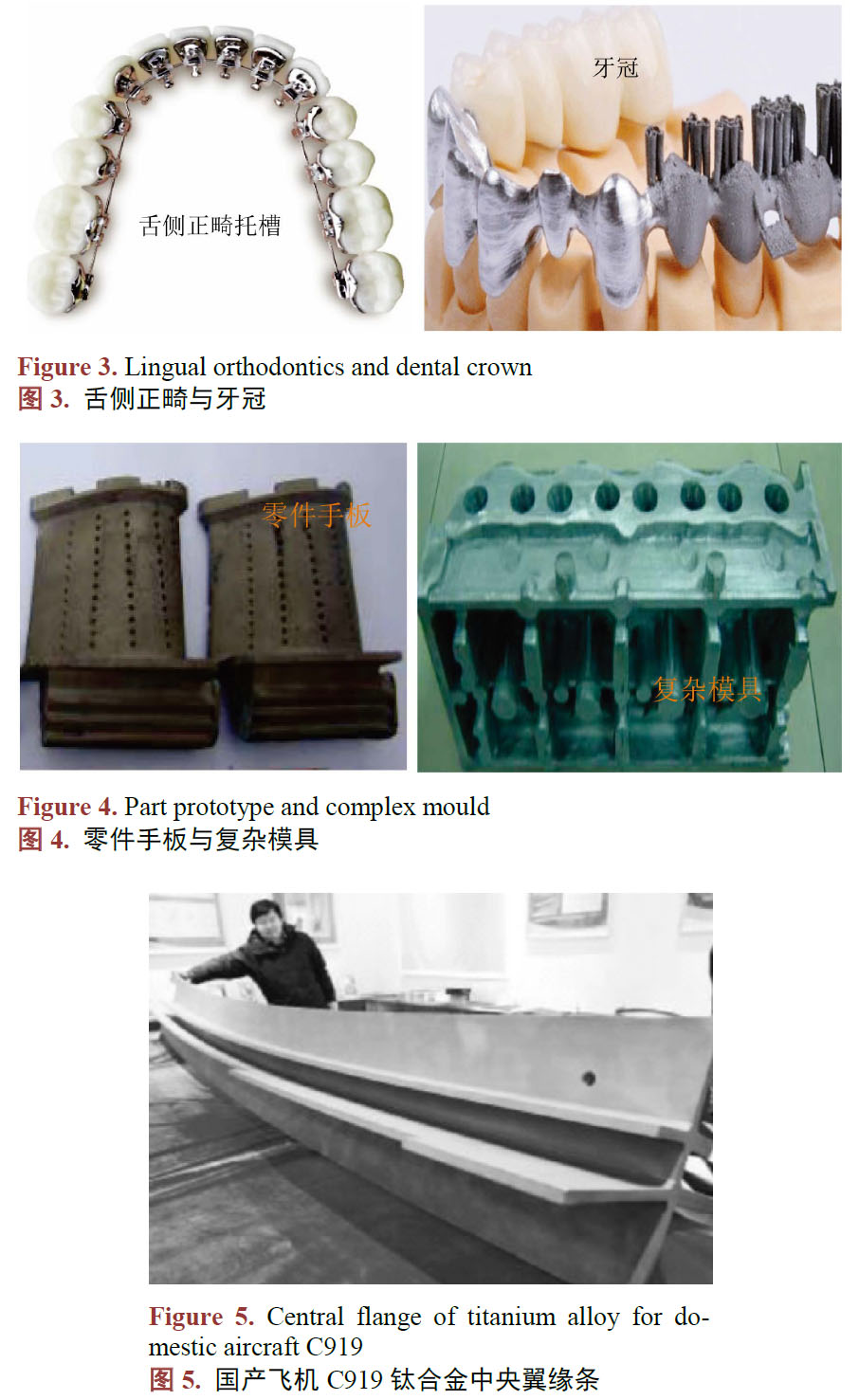 舌侧正畸托槽

牙冠

Figure 3. Lingual orthodontics and dental crown
图 3. 舌侧正畸与牙冠

零件手板

复杂模具

Figure 4. Part prototype and complex mould
图 4. 零件手板与复杂模具

Figure 5. Central flange of titanium alloy for domestic aircraft C919
图 5. 国产飞机 C919 钛合金中央翼缘条